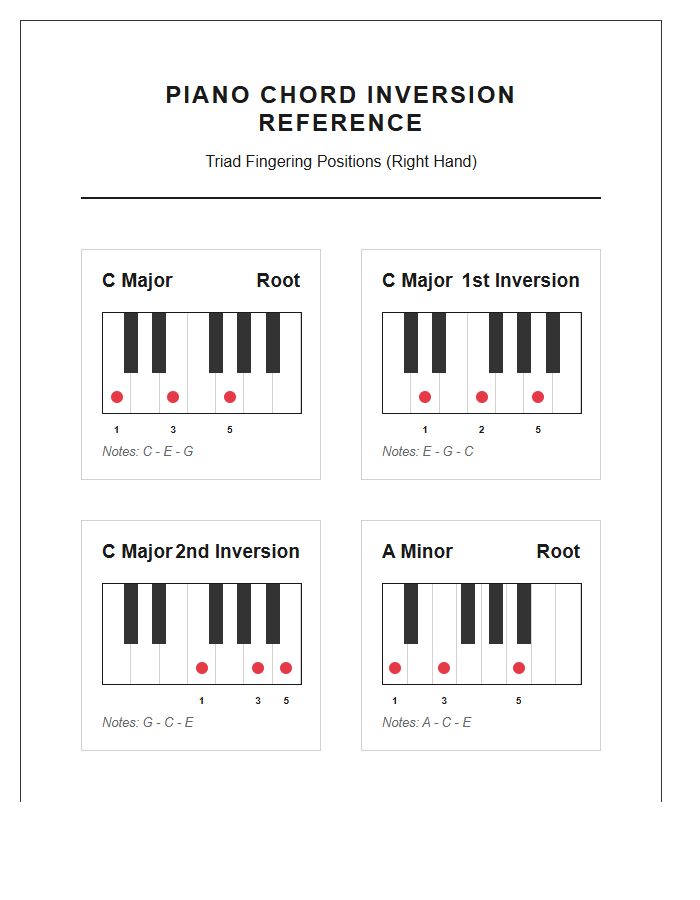 PIANO CHORD INVERSION REFERENCE

Triad Fingering Positions (Right Hand)

C Major Root

1 3 5

Notes: C - E - G

C Major 1st Inversion

1 2 5

Notes: E - G - C

C Major 2nd Inversion

1 3 5

Notes: G - C - E

A Minor Root

1 3 5

Notes: A - C - E