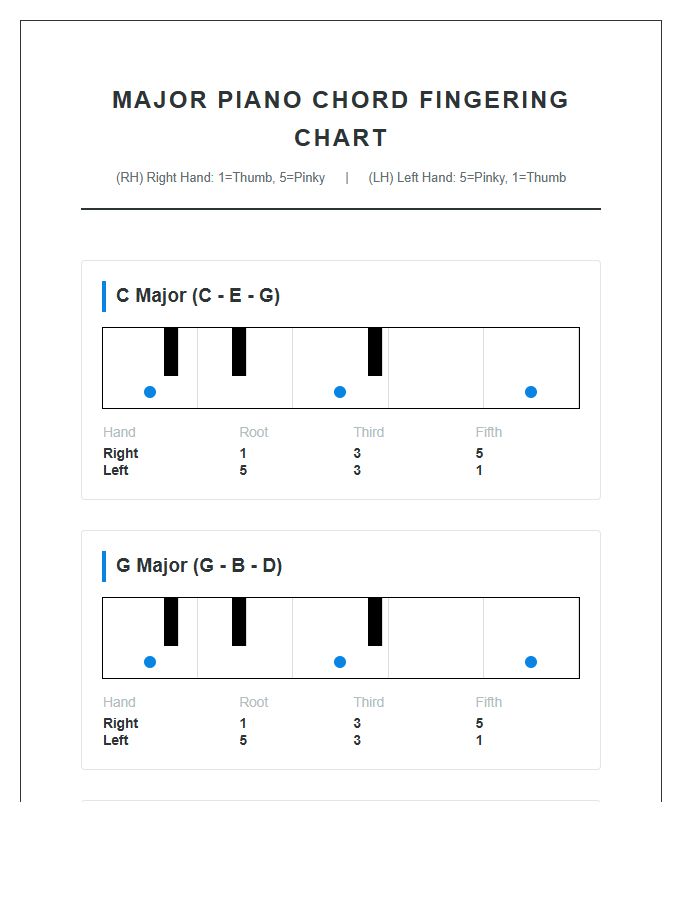 MAJOR PIANO CHORD FINGERING CHART

(RH) Right Hand: 1=Thumb, 5=Pinky | (LH) Left Hand: 5=Pinky, 1=Thumb

C Major (C - E - G)

| Hand | Root | Third | Fifth |
|---|---|---|---|
| Right | 1 | 3 | 5 |
| Left | 5 | 3 | 1 |

G Major (G - B - D)

| Hand | Root | Third | Fifth |
|---|---|---|---|
| Right | 1 | 3 | 5 |
| Left | 5 | 3 | 1 |