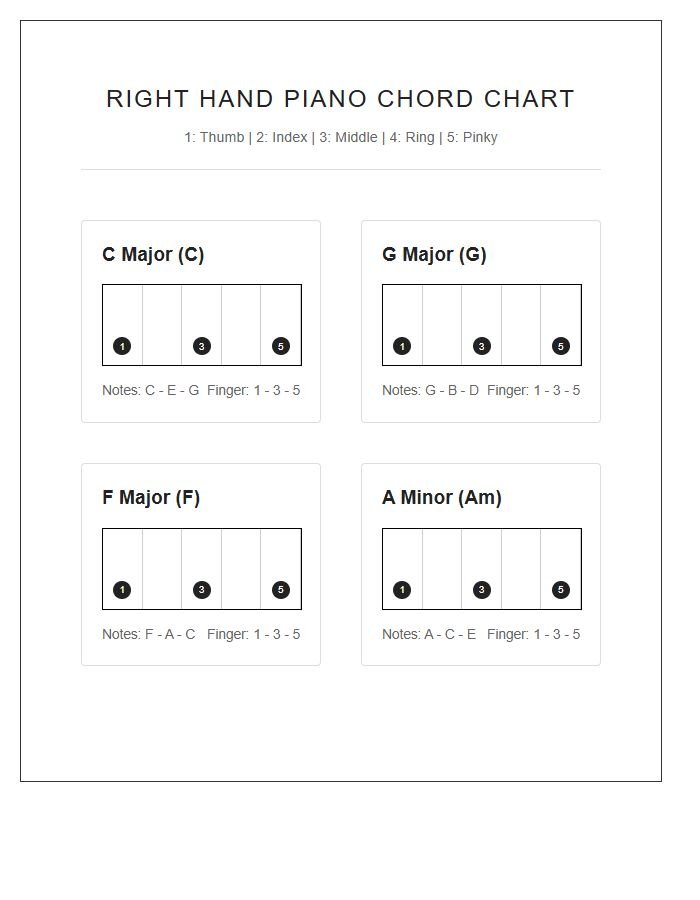 RIGHT HAND PIANO CHORD CHART

1: Thumb | 2: Index | 3: Middle | 4: Ring | 5: Pinky

C Major (C)

1 3 5

Notes: C - E - G Finger: 1 - 3 - 5

G Major (G)

1 3 5

Notes: G - B - D Finger: 1 - 3 - 5

F Major (F)

1 3 5

Notes: F - A - C Finger: 1 - 3 - 5

A Minor (Am)

1 3 5

Notes: A - C - E Finger: 1 - 3 - 5