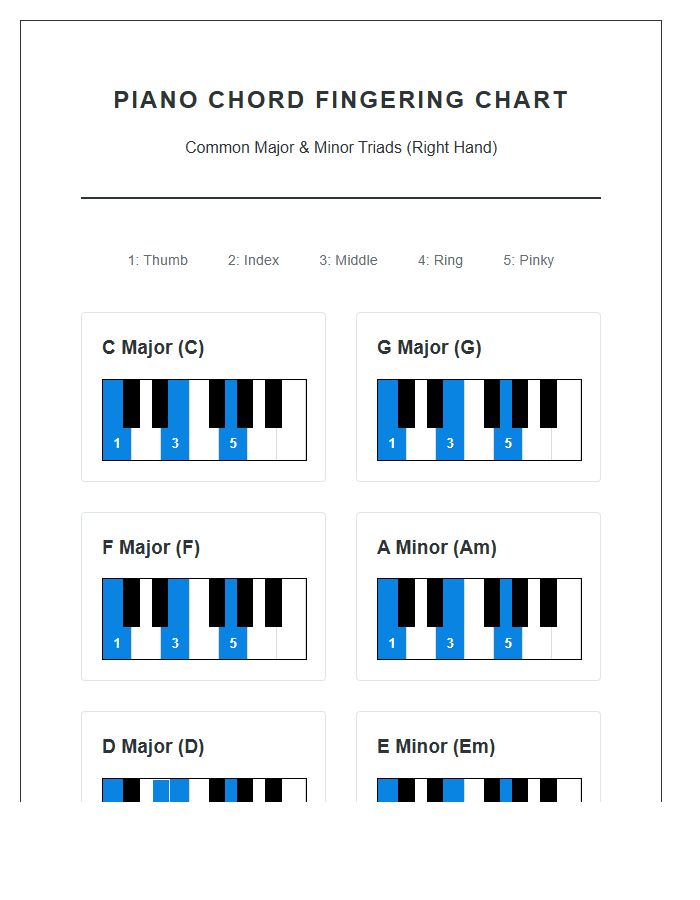 PIANO CHORD FINGERING CHART

Common Major & Minor Triads (Right Hand)

1: Thumb 2: Index 3: Middle 4: Ring 5: Pinky

C Major (C)

1 3 5

G Major (G)

1 3 5

F Major (F)

1 3 5

A Minor (Am)

1 3 5

D Major (D)

E Minor (Em)