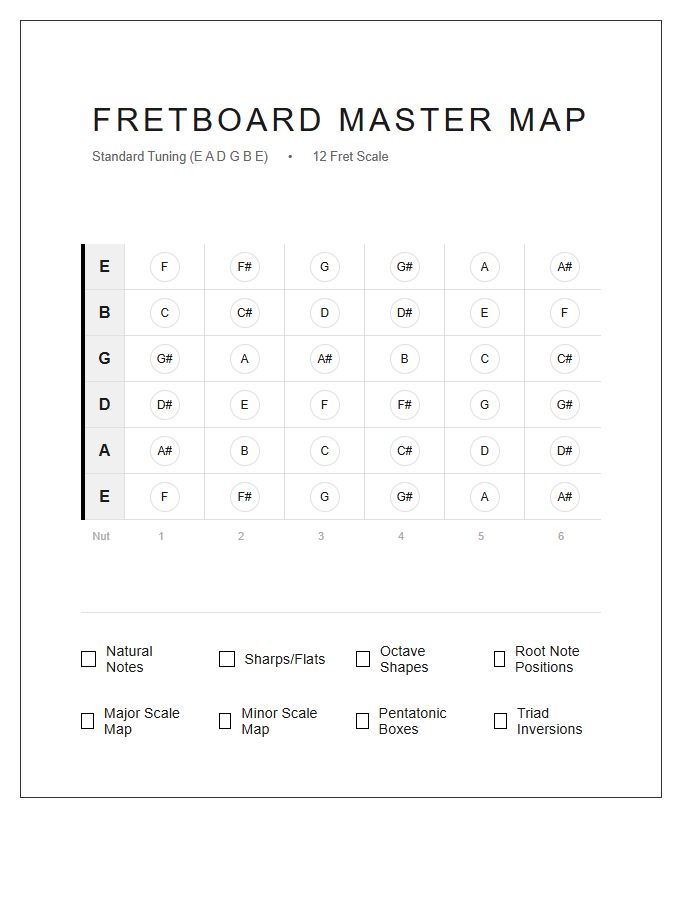 FRETBOARD MASTER MAP

Standard Tuning (E A D G B E) • 12 Fret Scale

| E | F | F# | G | G# | A | A# |
|---|---|---|---|---|---|---|
| B | C | C# | D | D# | E | F |
| G | G# | A | A# | B | C | C# |
| D | D# | E | F | F# | G | G# |
| A | A# | B | C | C# | D | D# |
| E | F | F# | G | G# | A | A# |
| Nut | 1 | 2 | 3 | 4 | 5 | 6 |

☐ Natural Notes
☐ Sharps/Flats
☐ Octave Shapes
☐ Root Note Positions
☐ Major Scale Map
☐ Minor Scale Map
☐ Pentatonic Boxes
☐ Triad Inversions