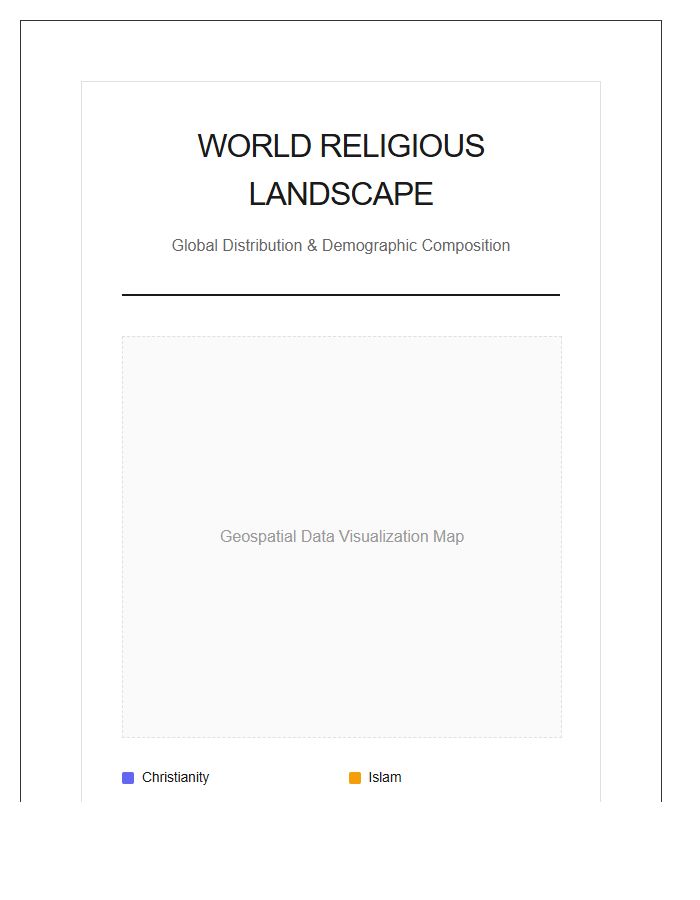 WORLD RELIGIOUS LANDSCAPE

Global Distribution & Demographic Composition

Geospatial Data Visualization Map

Christianity

Islam