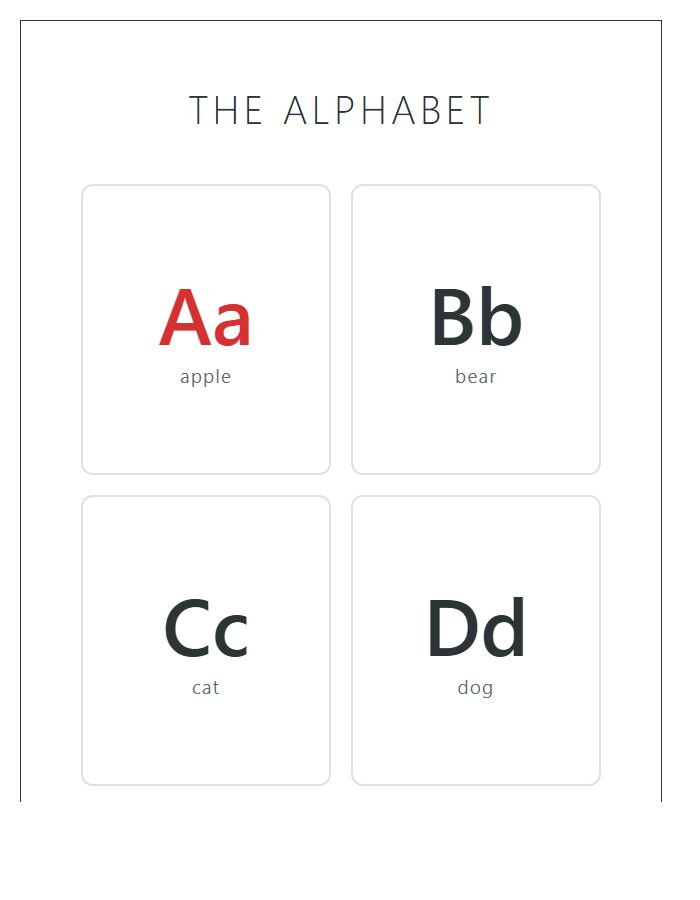 THE ALPHABET

Aa
apple

Bb
bear

Cc
cat

Dd
dog