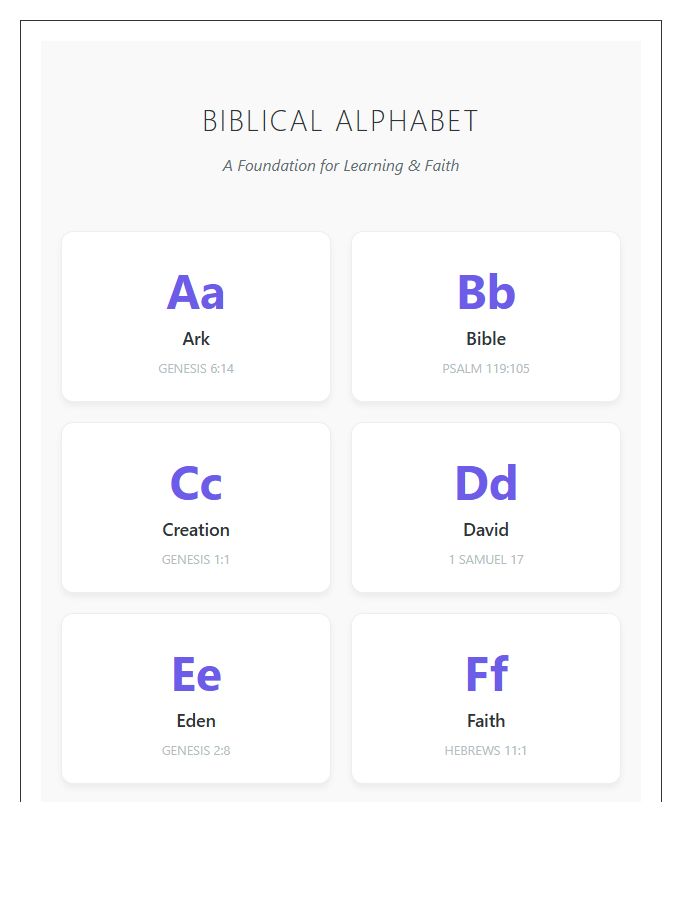 BIBLICAL ALPHABET

A Foundation for Learning & Faith

Aa
Ark
GENESIS 6:14

Bb
Bible
PSALM 119:105

Cc
Creation
GENESIS 1:1

Dd
David
1 SAMUEL 17

Ee
Eden
GENESIS 2:8

Ff
Faith
HEBREWS 11:1