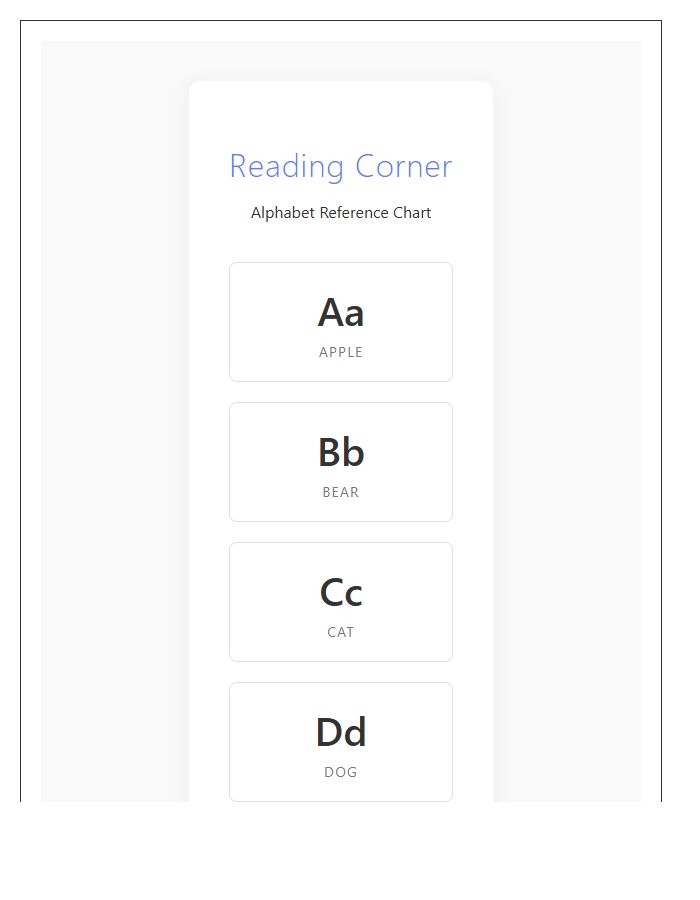 Reading Corner

Alphabet Reference Chart

Aa
APPLE

Bb
BEAR

Cc
CAT

Dd
DOG