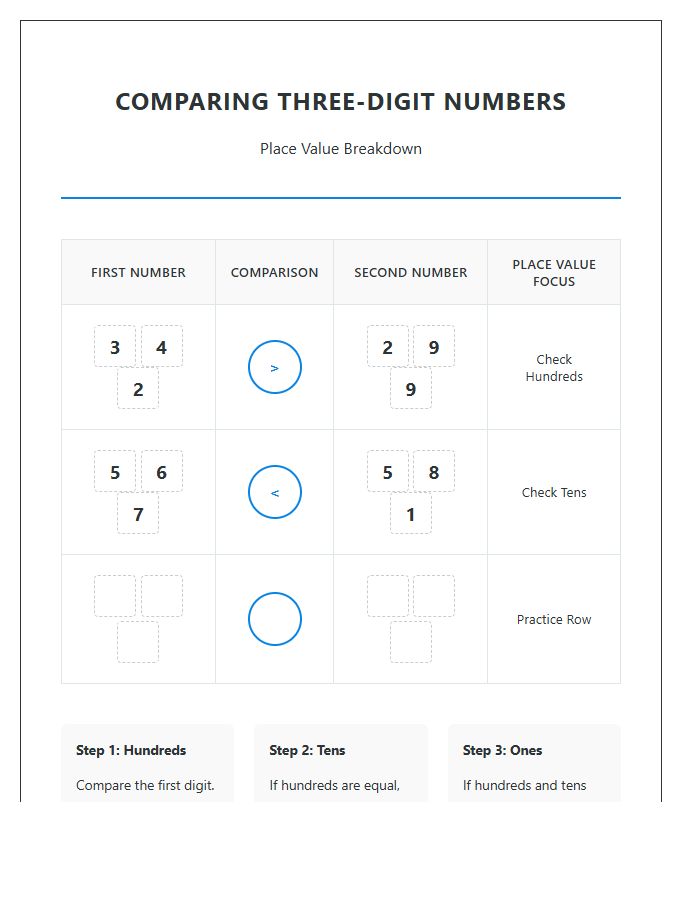 COMPARING THREE-DIGIT NUMBERS

Place Value Breakdown

| FIRST NUMBER | COMPARISON | SECOND NUMBER | PLACE VALUE FOCUS |
|---|---|---|---|
| 3 4 2 | > | 2 9 9 | Check Hundreds |
| 5 6 7 | < | 5 8 1 | Check Tens |
|  |  |  | Practice Row |

Step 1: Hundreds

Compare the first digit.

Step 2: Tens

If hundreds are equal,

Step 3: Ones

If hundreds and tens